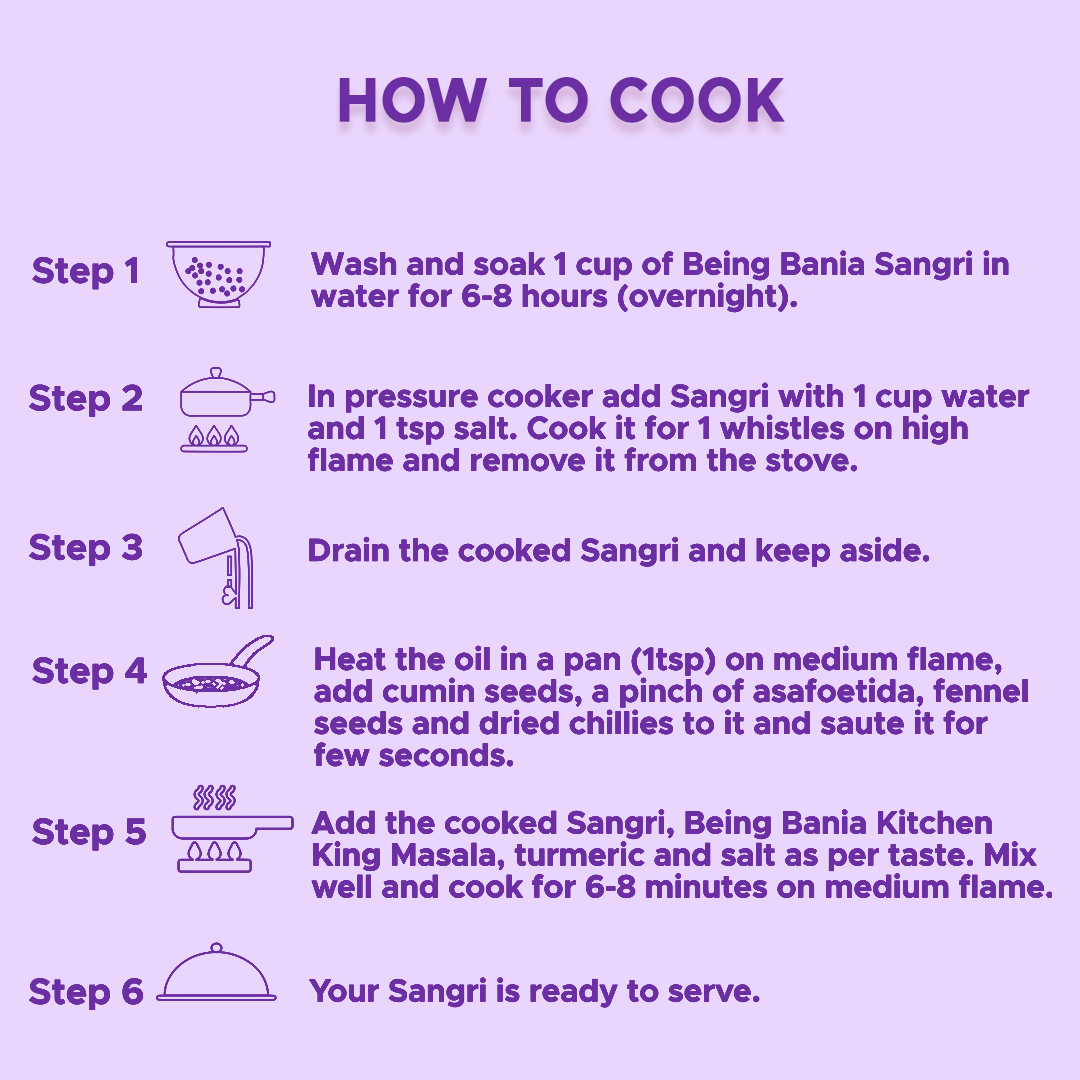 HOW TO COOK

Step 1 Wash and soak 1 cup of Being Bania Sangri in water for 6-8 hours (overnight).

Step 2 In pressure cooker add Sangri with 1 cup water and 1 tsp salt. Cook it for 1 whistles on high flame and remove it from the stove.

Step 3 Drain the cooked Sangri and keep aside.

Step 4 Heat the oil in a pan (1tsp) on medium flame, add cumin seeds, a pinch of asafoetida, fennel seeds and dried chillies to it and saute it for few seconds.

Step 5 Add the cooked Sangri, Being Bania Kitchen King Masala, turmeric and salt as per taste. Mix well and cook for 6-8 minutes on medium flame.

Step 6 Your Sangri is ready to serve.