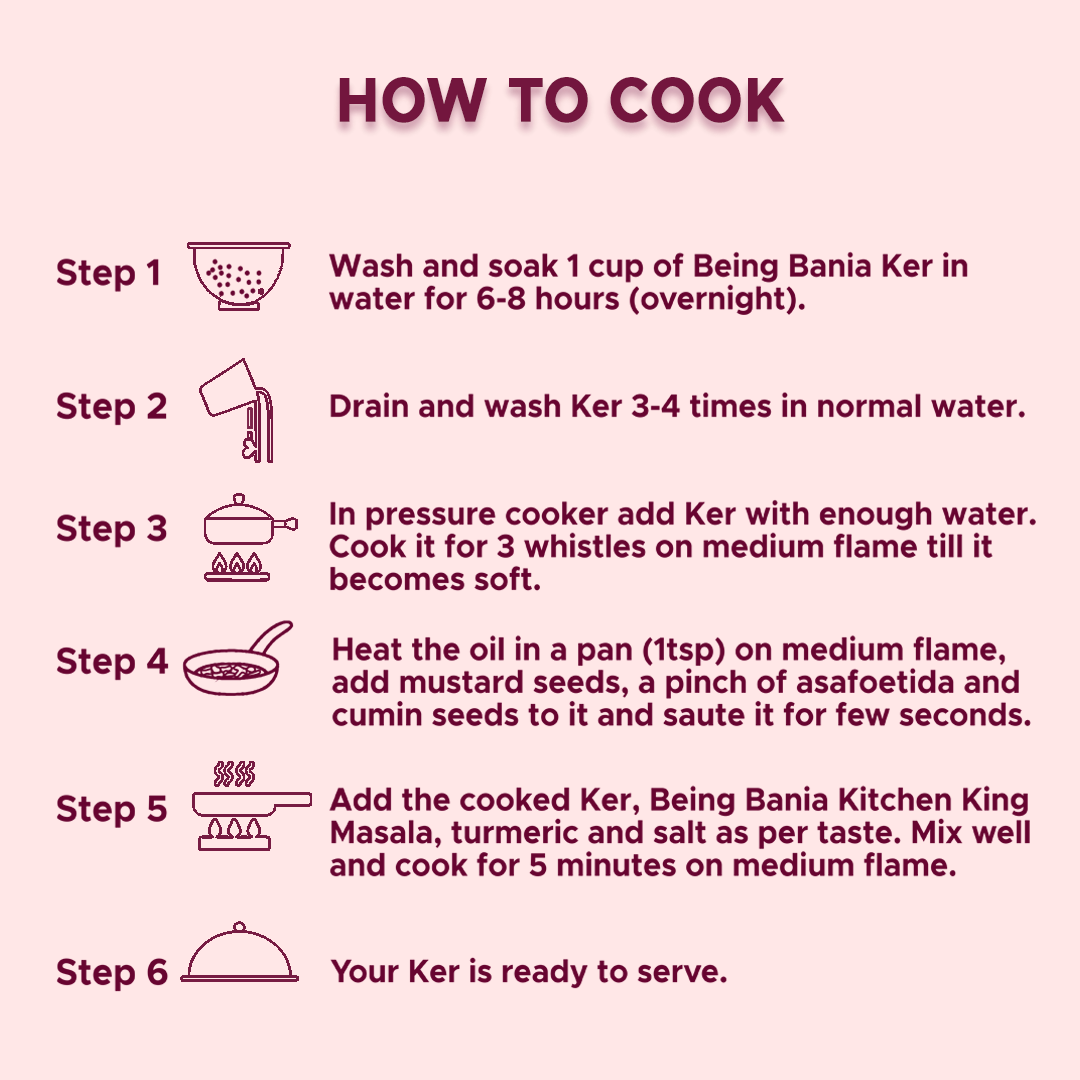 HOW TO COOK

Step 1 Wash and soak 1 cup of Being Bania Ker in water for 6-8 hours (overnight).

Step 2 Drain and wash Ker 3-4 times in normal water.

Step 3 In pressure cooker add Ker with enough water. Cook it for 3 whistles on medium flame till it becomes soft.

Step 4 Heat the oil in a pan (1tsp) on medium flame, add mustard seeds, a pinch of asafoetida and cumin seeds to it and saute it for few seconds.

Step 5 Add the cooked Ker, Being Bania Kitchen King Masala, turmeric and salt as per taste. Mix well and cook for 5 minutes on medium flame.

Step 6 Your Ker is ready to serve.